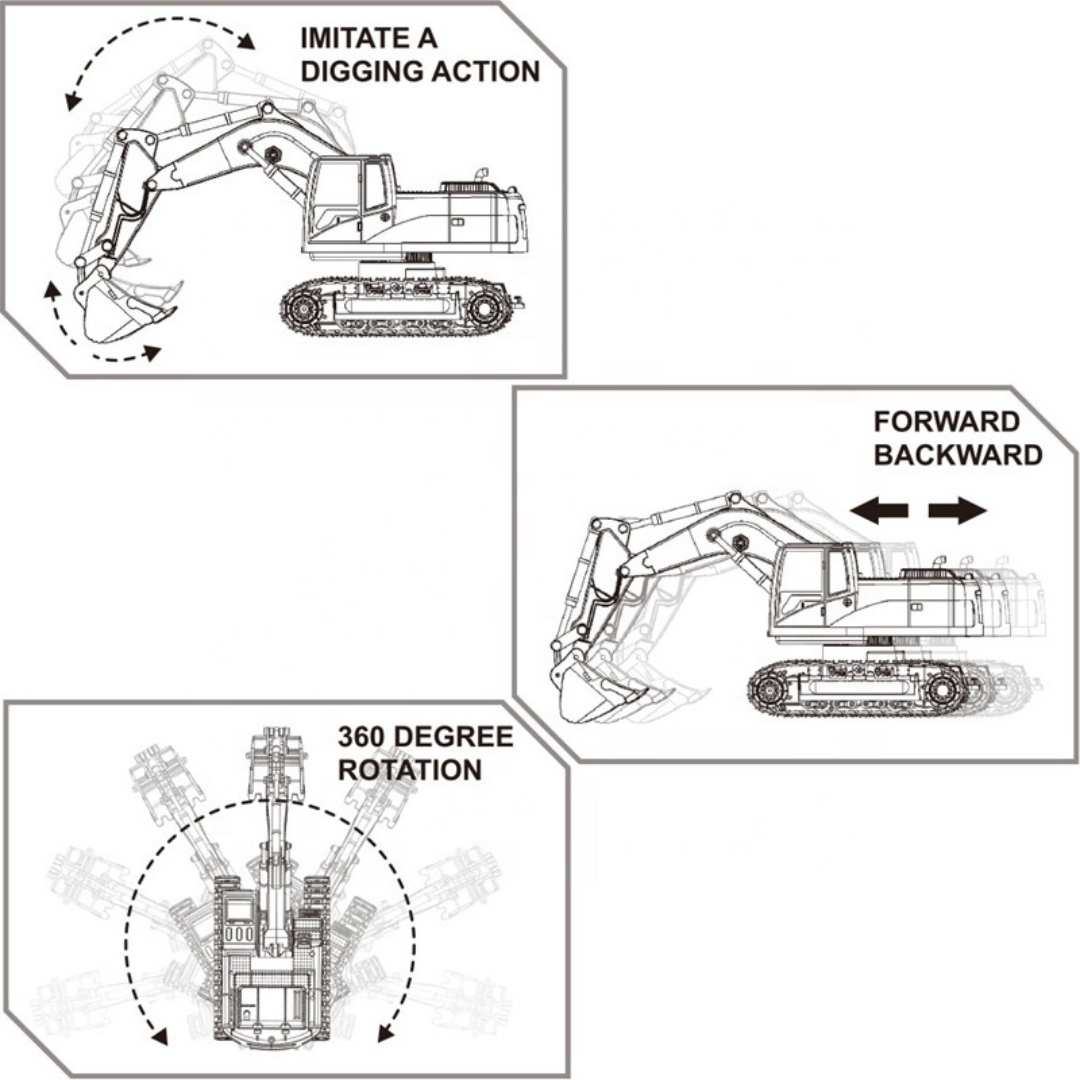 IMITATE A DIGGING ACTION

FORWARD BACKWARD

360 DEGREE ROTATION