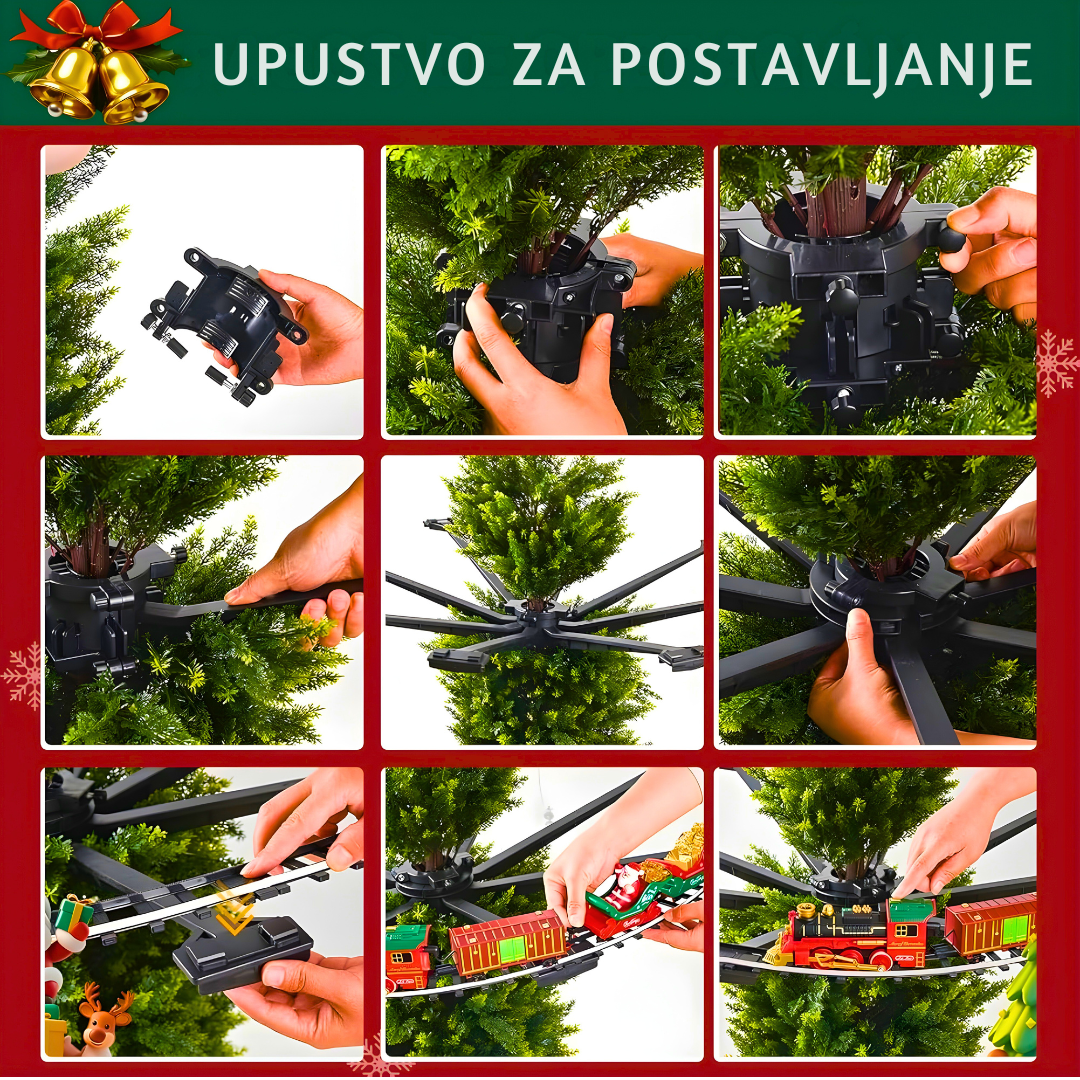 UPUSTVO ZA POSTAVLJANJE